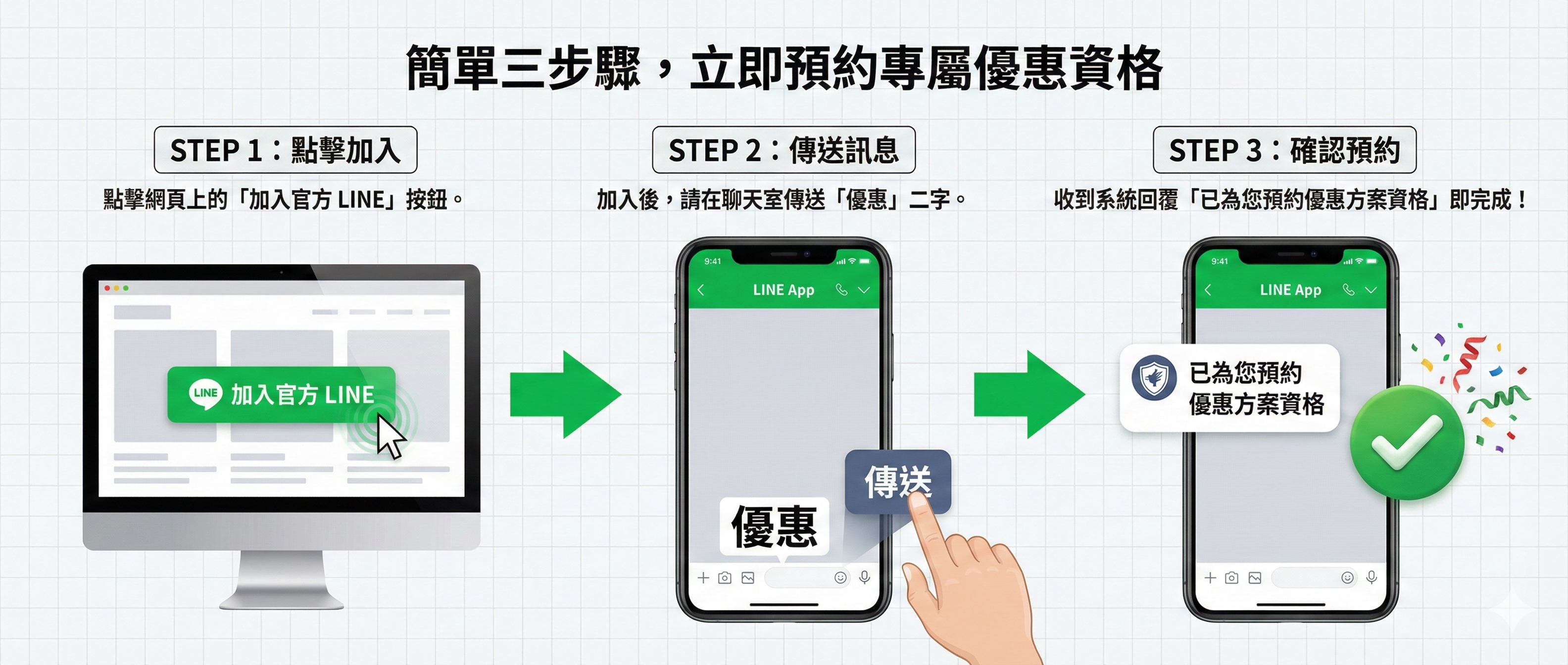 簡單三步驟，立即預約專屬優惠資格

STEP 1：點擊加入

點擊網頁上的「加入官方 LINE」按鈕。

LINE 加入官方 LINE

STEP 2：傳送訊息

加入後，請在聊天室傳送「優惠」二字。

9:41

LINE App

傳送

優惠

STEP 3：確認預約

收到系統回覆「已為您預約優惠方案資格」即完成！

9:41

LINE App

已為您預約
優惠方案資格